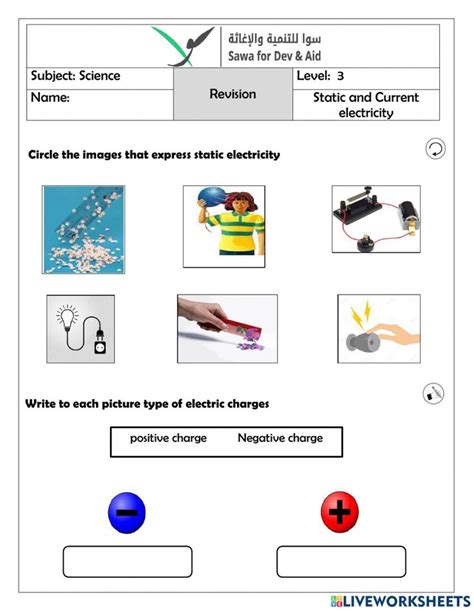 سوا للتنمية والإغاثة
Sawa for Dev & Aid

| Subject: Science | Revision | Level: 3 |
|---|---|---|
| Name: | | Static and Current electricity |

Circle the images that express static electricity

Write to each picture type of electric charges

positive charge Negative charge

−

+

LIVEWORKSHEETS