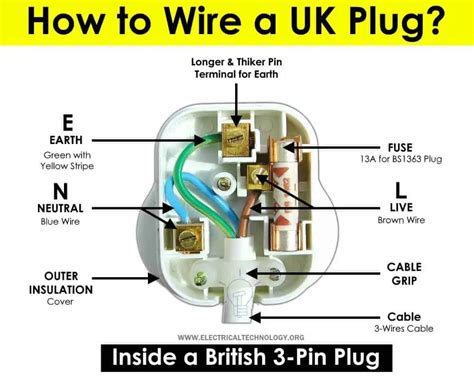 How to Wire a UK Plug?

Longer & Thiker Pin
Terminal for Earth

E
EARTH
Green with Yellow Stripe

N
NEUTRAL
Blue Wire

OUTER INSULATION
Cover

FUSE
13A for BS1363 Plug

L
LIVE
Brown Wire

CABLE GRIP

Cable
3-Wires Cable

WWW.ELECTRICALTECHNOLOGY.ORG

Inside a British 3-Pin Plug