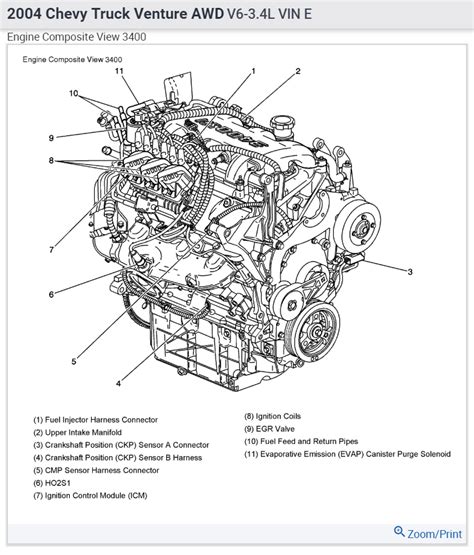 2004 Chevy Truck Venture AWD V6-3.4L VIN E

Engine Composite View 3400

Engine Composite View 3400

11
1
2
10
9
8
7
6
5
4
3

(1) Fuel Injector Harness Connector
(2) Upper Intake Manifold
(3) Crankshaft Position (CKP) Sensor A Connector
(4) Crankshaft Position (CKP) Sensor B Harness
(5) CMP Sensor Harness Connector
(6) HO2S1
(7) Ignition Control Module (ICM)

(8) Ignition Coils
(9) EGR Valve
(10) Fuel Feed and Return Pipes
(11) Evaporative Emission (EVAP) Canister Purge Solenoid

Zoom/Print