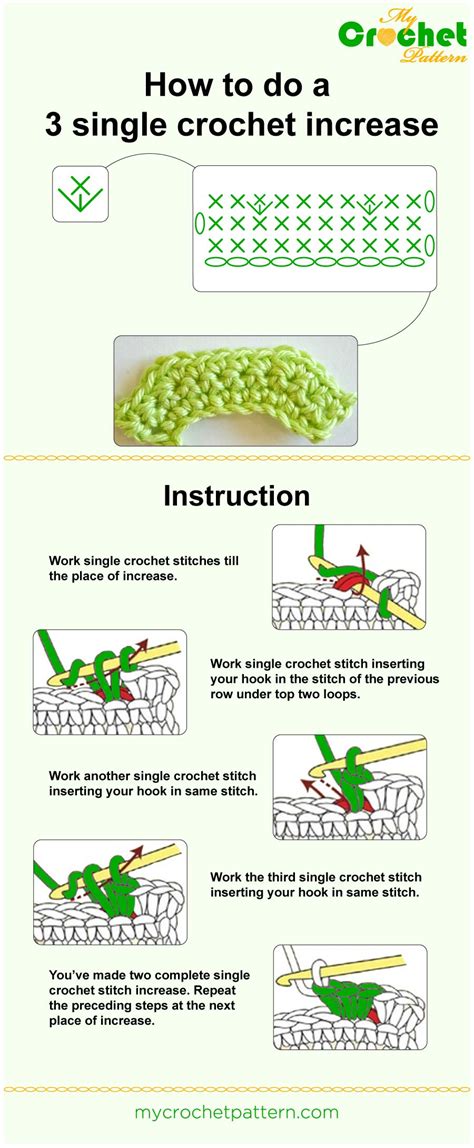 My Crochet Pattern

How to do a 3 single crochet increase

Instruction

Work single crochet stitches till the place of increase.

Work single crochet stitch inserting your hook in the stitch of the previous row under top two loops.

Work another single crochet stitch inserting your hook in same stitch.

Work the third single crochet stitch inserting your hook in same stitch.

You've made two complete single crochet stitch increase. Repeat the preceding steps at the next place of increase.

mycrochetpattern.com