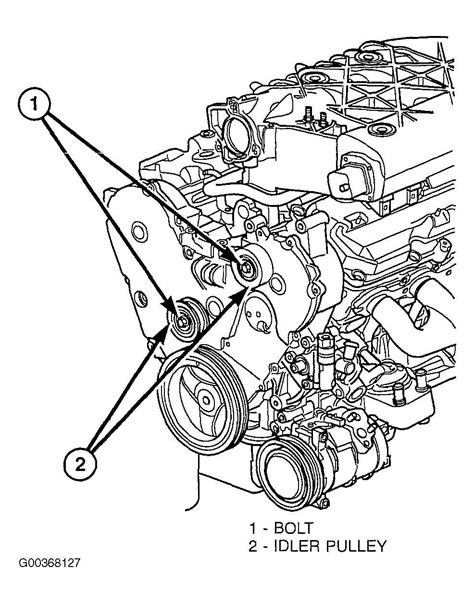 1

2

1 - BOLT
2 - IDLER PULLEY

G00368127