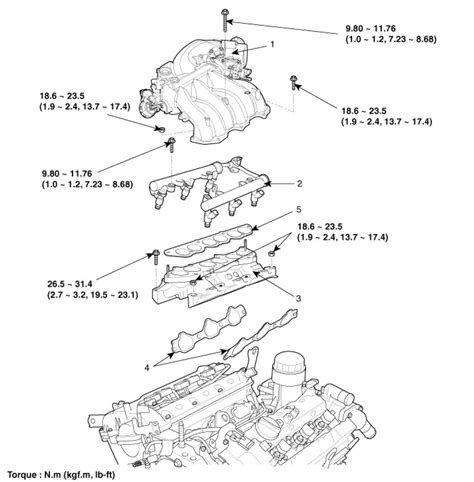 9.80 ~ 11.76
(1.0 ~ 1.2, 7.23 ~ 8.68)

1

18.6 ~ 23.5
(1.9 ~ 2.4, 13.7 ~ 17.4)

18.6 ~ 23.5
(1.9 ~ 2.4, 13.7 ~ 17.4)

9.80 ~ 11.76
(1.0 ~ 1.2, 7.23 ~ 8.68)

2

5

18.6 ~ 23.5
(1.9 ~ 2.4, 13.7 ~ 17.4)

26.5 ~ 31.4
(2.7 ~ 3.2, 19.5 ~ 23.1)

3

4

Torque : N.m (kgf.m, lb-ft)