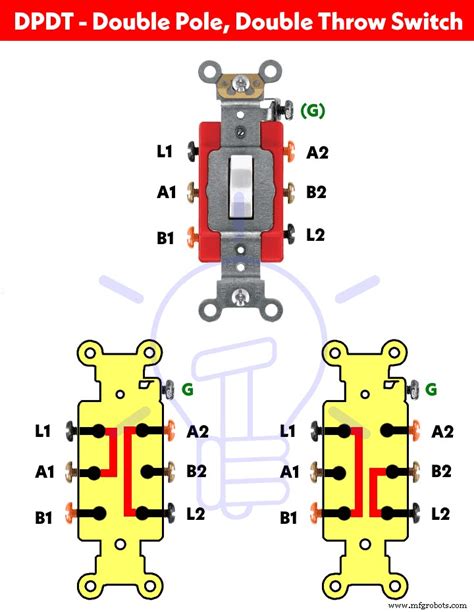 DPDT - Double Pole, Double Throw Switch

(G)

L1

A2

A1

B2

B1

L2

G

L1

A2

A1

B2

B1

L2

G

L1

A2

A1

B2

B1

L2

www.mfgrobots.com