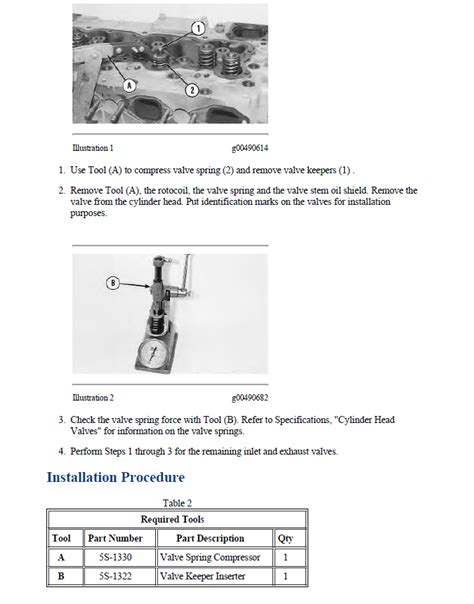 1

A

2

Illustration 1 g00490614

1. Use Tool (A) to compress valve spring (2) and remove valve keepers (1) .

2. Remove Tool (A), the rotocoil, the valve spring and the valve stem oil shield. Remove the valve from the cylinder head. Put identification marks on the valves for installation purposes.

B

Illustration 2 g00490682

3. Check the valve spring force with Tool (B). Refer to Specifications, "Cylinder Head Valves" for information on the valve springs.

4. Perform Steps 1 through 3 for the remaining inlet and exhaust valves.

Installation Procedure

Table 2

| Required Tools | | | |
|---|---|---|---|
| Tool | Part Number | Part Description | Qty |
| A | 5S-1330 | Valve Spring Compressor | 1 |
| B | 5S-1322 | Valve Keeper Inserter | 1 |