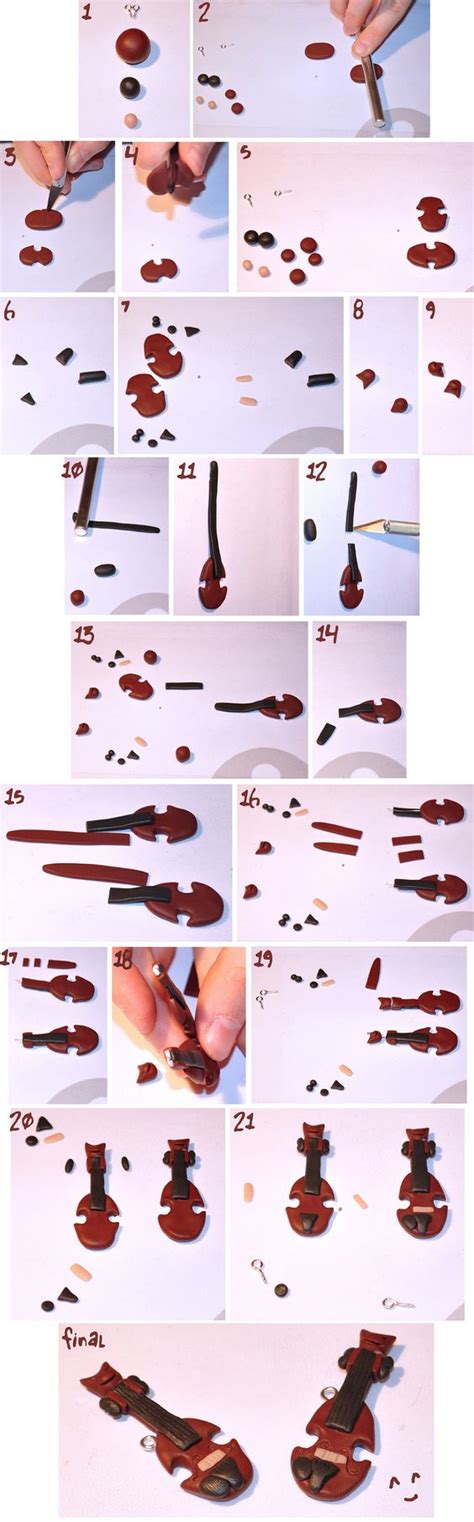 1
2
3
4
5
6
7
8
9
10
11
12
13
14
15
16
17
18
19
20
21
final