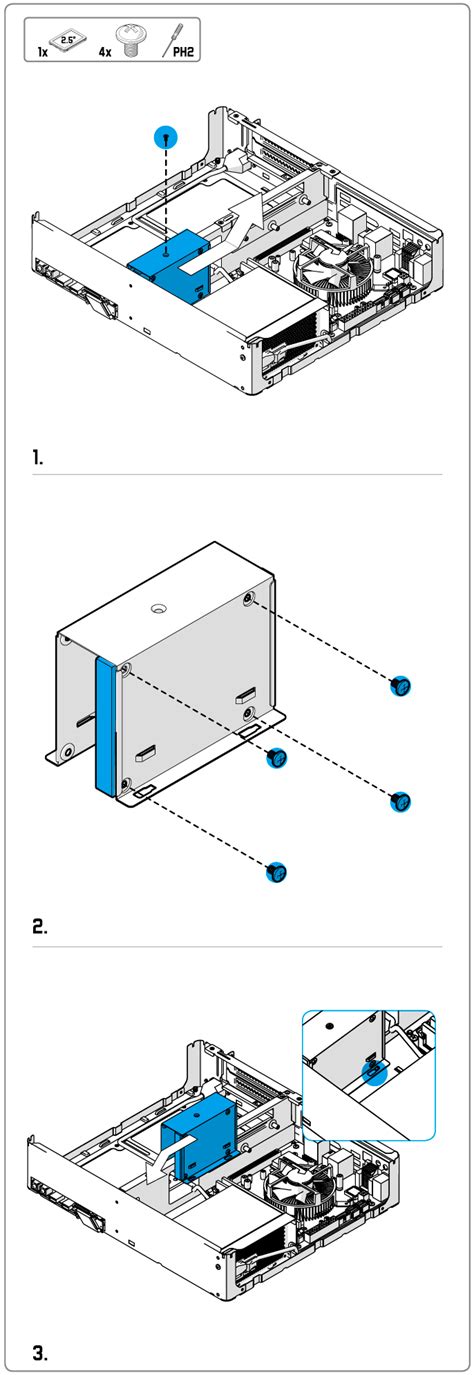 1x 2.5"
4x
PH2

1.

2.

3.