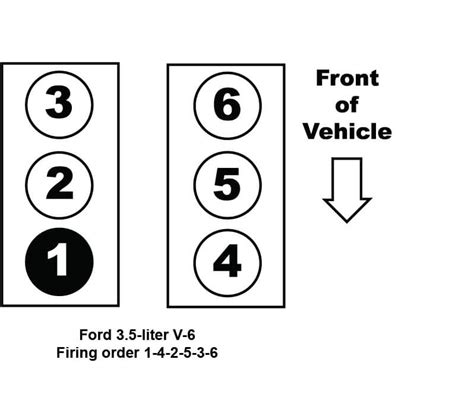 3

2

1

6

5

4

Front of Vehicle

Ford 3.5-liter V-6
Firing order 1-4-2-5-3-6