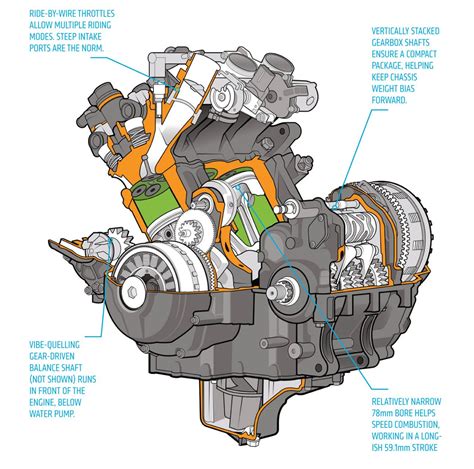 RIDE-BY-WIRE THROTTLES ALLOW MULTIPLE RIDING MODES. STEEP INTAKE PORTS ARE THE NORM.

VERTICALLY STACKED GEARBOX SHAFTS ENSURE A COMPACT PACKAGE, HELPING KEEP CHASSIS WEIGHT BIAS FORWARD.

VIBE-QUELLING GEAR-DRIVEN BALANCE SHAFT (NOT SHOWN) RUNS IN FRONT OF THE ENGINE, BELOW WATER PUMP.

RELATIVELY NARROW 78mm BORE HELPS SPEED COMBUSTION, WORKING IN A LONG-ISH 59.1mm STROKE