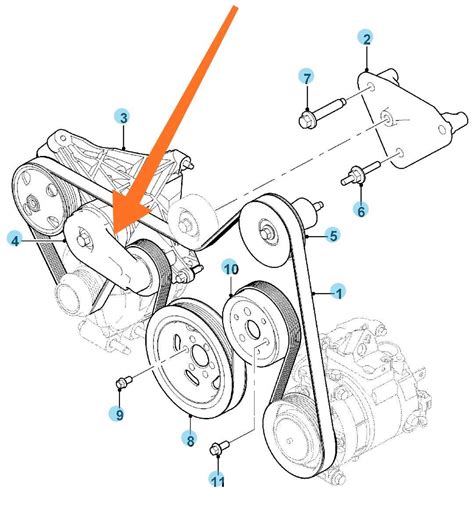 2
7
3
6
4
5
10
1
9
8
11