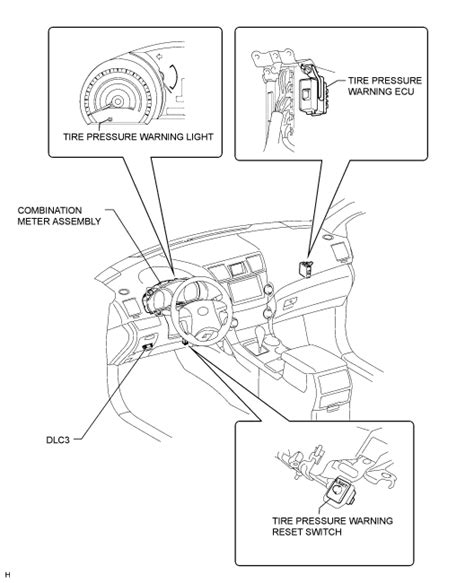 TIRE PRESSURE WARNING LIGHT

TIRE PRESSURE WARNING ECU

COMBINATION METER ASSEMBLY

DLC3

TIRE PRESSURE WARNING RESET SWITCH

H