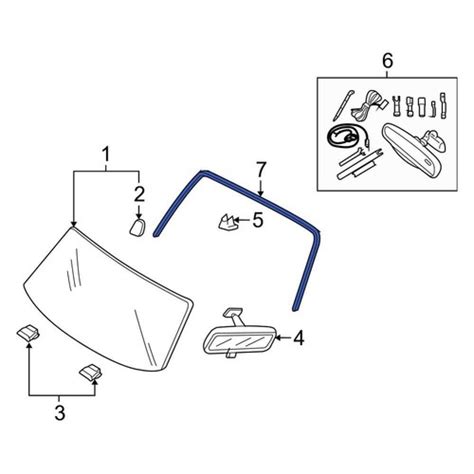 6

1

7

2

5

4

3