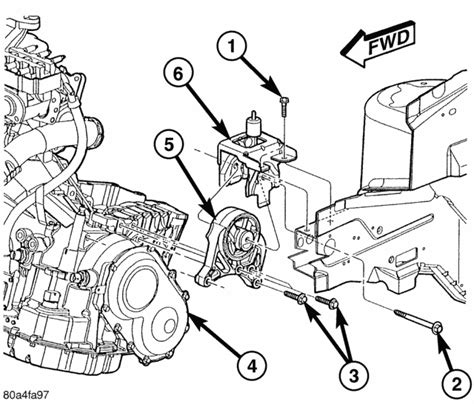 FWD
1
6
5
4
3
2
80a4fa97