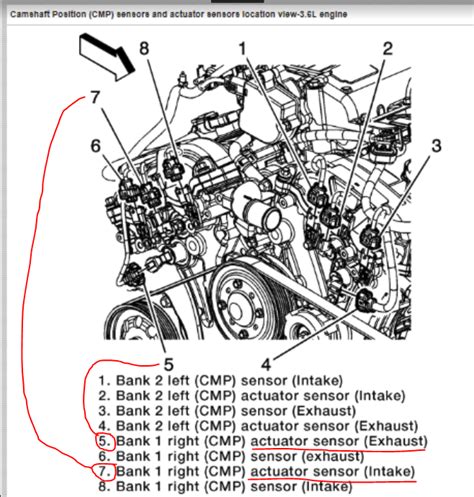 Camshaft Position (CMP) sensors and actuator sensors location view-3.6L engine

8
1
2
7
6
3
5
4

1. Bank 2 left (CMP) sensor (Intake)
2. Bank 2 left (CMP) actuator sensor (Intake)
3. Bank 2 left (CMP) sensor (Exhaust)
4. Bank 2 left (CMP) actuator sensor (Exhaust)
5. Bank 1 right (CMP) actuator sensor (Exhaust)
6. Bank 1 right (CMP) sensor (exhaust)
7. Bank 1 right (CMP) actuator sensor (Intake)
8. Bank 1 right (CMP) sensor (Intake)