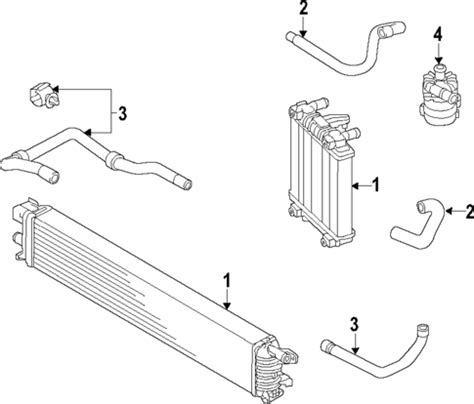 2
4
3
1
2
1
3