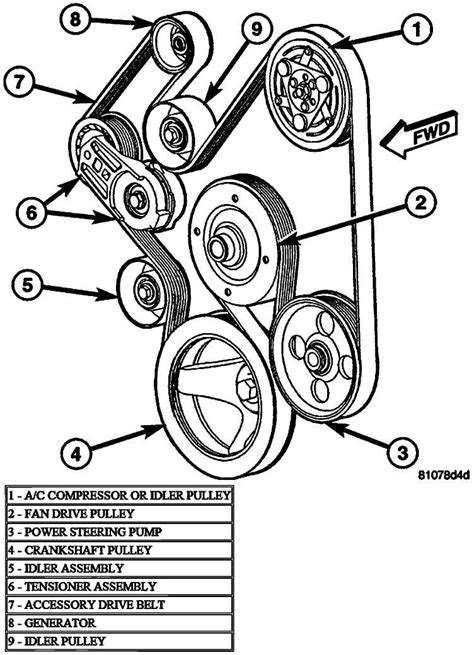 8
9
1
7
FWD
6
2
5
4
3
81078d4d

| 1 - A/C COMPRESSOR OR IDLER PULLEY |
|---|
| 2 - FAN DRIVE PULLEY |
| 3 - POWER STEERING PUMP |
| 4 - CRANKSHAFT PULLEY |
| 5 - IDLER ASSEMBLY |
| 6 - TENSIONER ASSEMBLY |
| 7 - ACCESSORY DRIVE BELT |
| 8 - GENERATOR |
| 9 - IDLER PULLEY |