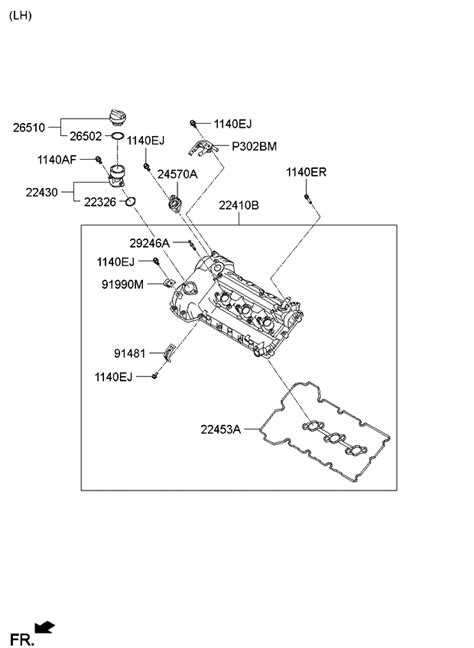 (LH)

26510
26502
1140EJ
1140EJ
P302BM
1140AF
24570A
1140ER
22430
22326
22410B
29246A
1140EJ
91990M
91481
1140EJ
22453A

FR.