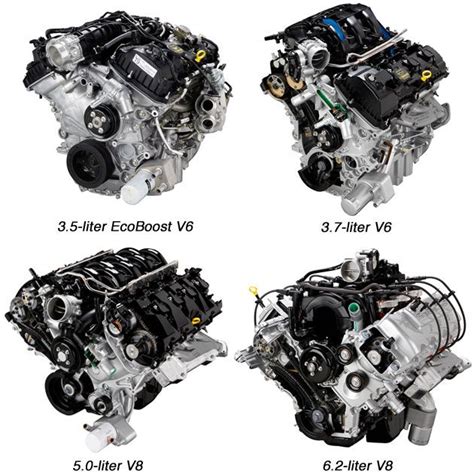 3.5-liter EcoBoost V6

3.7-liter V6

5.0-liter V8

6.2-liter V8