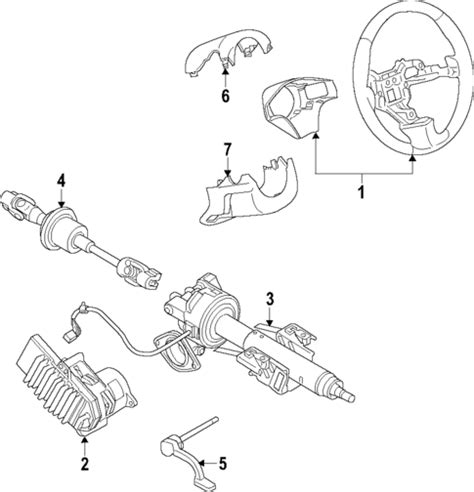 6
7
1
4
3
2
5