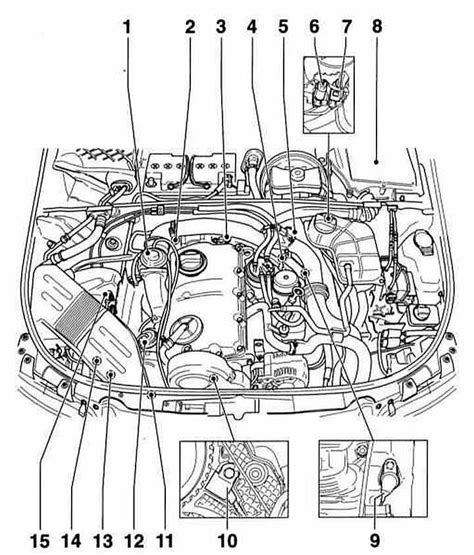 1 2 3 4 5 6 7 8

15 14 13 12 11 10 9