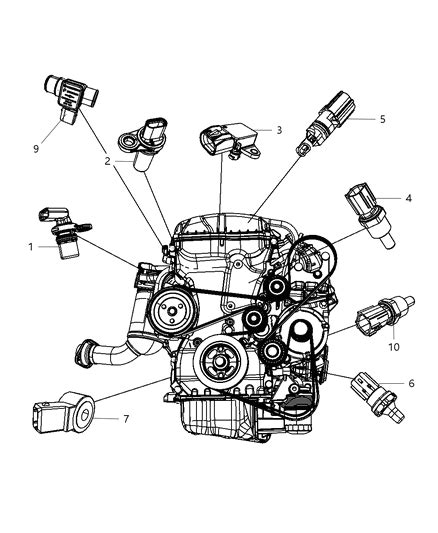 9
2
3
5
4
1
10
6
7