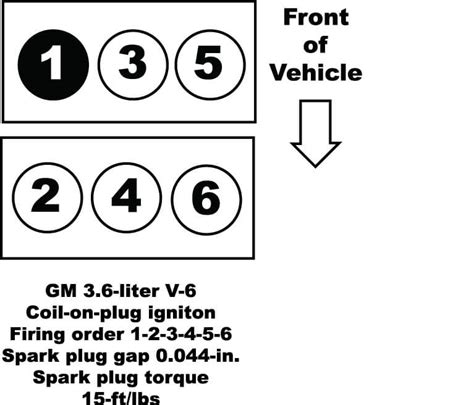 1 3 5

Front of Vehicle

2 4 6

GM 3.6-liter V-6
Coil-on-plug igniton
Firing order 1-2-3-4-5-6
Spark plug gap 0.044-in.
Spark plug torque
15-ft/lbs