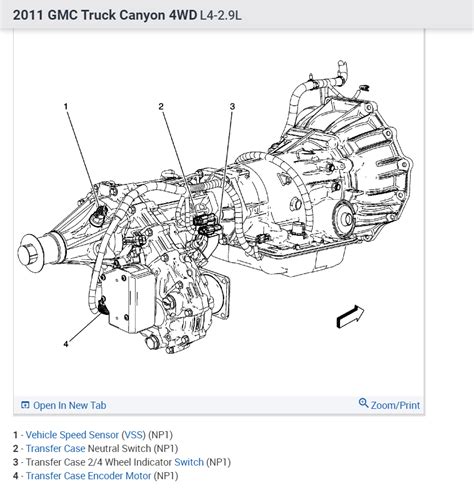 2011 GMC Truck Canyon 4WD L4-2.9L

1
2
3
4

Open In New Tab
Zoom/Print

1 - Vehicle Speed Sensor (VSS) (NP1)
2 - Transfer Case Neutral Switch (NP1)
3 - Transfer Case 2/4 Wheel Indicator Switch (NP1)
4 - Transfer Case Encoder Motor (NP1)