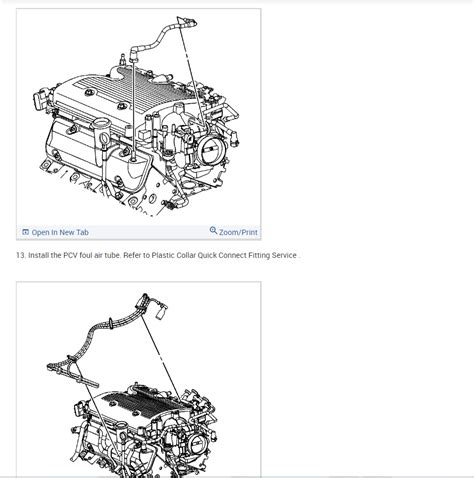 Open In New Tab

Zoom/Print

13. Install the PCV foul air tube. Refer to Plastic Collar Quick Connect Fitting Service .