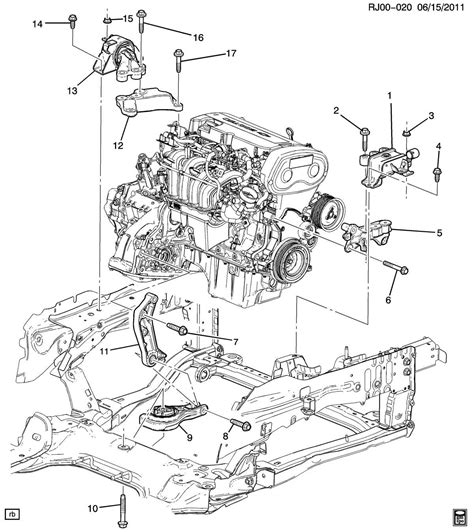 RJ00-020 06/15/2011

14
15
16
17
13
12
1
2
3
4
5
6
7
11
9
8
10
rb