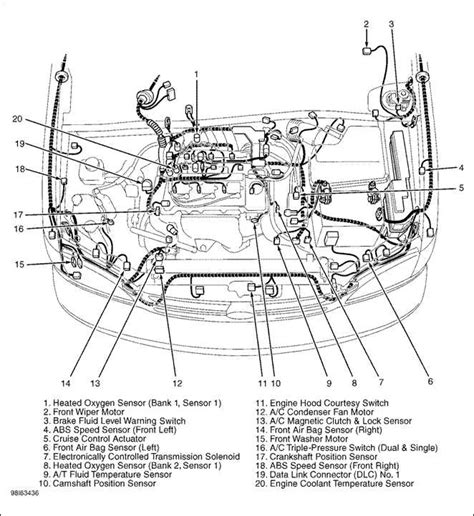 2 3
1
20
19
18
4
5
17
16
15
14 13 12 11 10 9 8 7 6

1. Heated Oxygen Sensor (Bank 1, Sensor 1)
2. Front Wiper Motor
3. Brake Fluid Level Warning Switch
4. ABS Speed Sensor (Front Left)
5. Cruise Control Actuator
6. Front Air Bag Sensor (Left)
7. Electronically Controlled Transmission Solenoid
8. Heated Oxygen Sensor (Bank 2, Sensor 1)
9. A/T Fluid Temperature Sensor
10. Camshaft Position Sensor

11. Engine Hood Courtesy Switch
12. A/C Condenser Fan Motor
13. A/C Magnetic Clutch & Lock Sensor
14. Front Air Bag Sensor (Right)
15. Front Washer Motor
16. A/C Triple-Pressure Switch (Dual & Single)
17. Crankshaft Position Sensor
18. ABS Speed Sensor (Front Right)
19. Data Link Connector (DLC) No. 1
20. Engine Coolant Temperature Sensor

98I63436