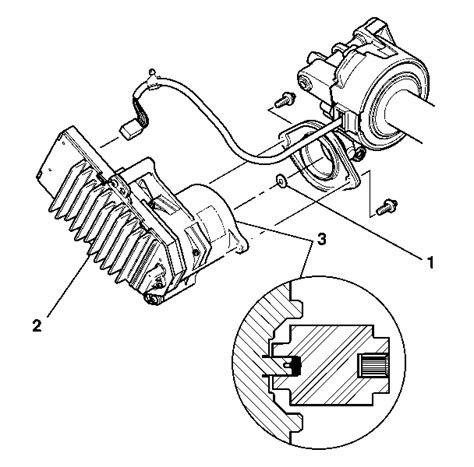 3
1
2