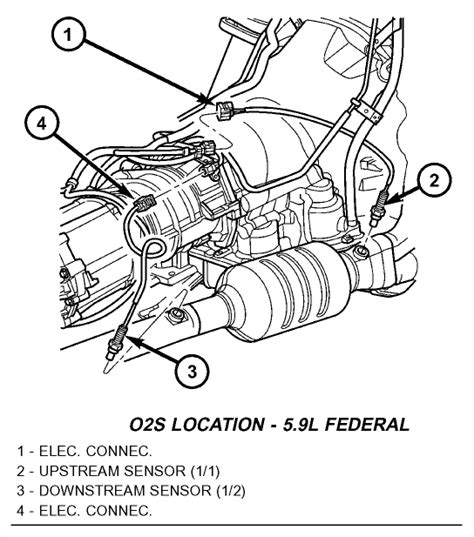 1

4

2

3

O2S LOCATION - 5.9L FEDERAL

1 - ELEC. CONNEC.
2 - UPSTREAM SENSOR (1/1)
3 - DOWNSTREAM SENSOR (1/2)
4 - ELEC. CONNEC.