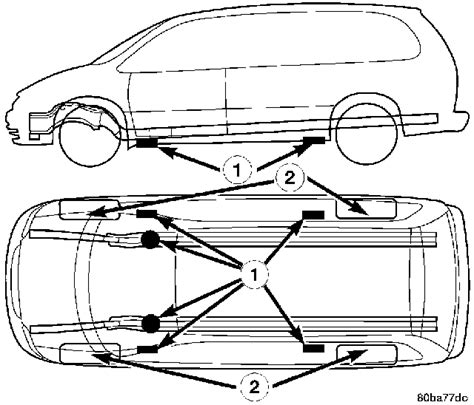 1
2
1
2
80ba77dc