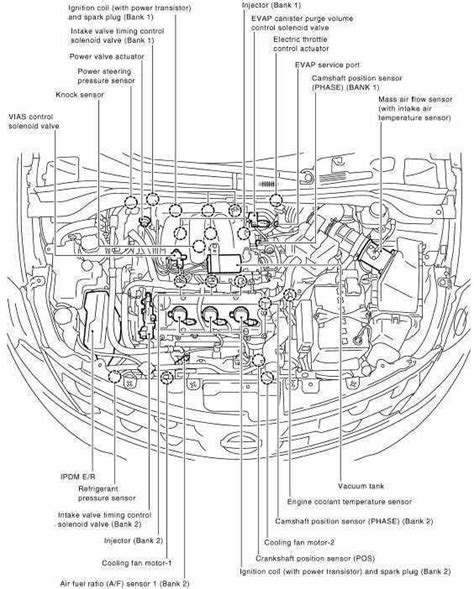 Ignition coil (with power transistor) and spark plug (Bank 1)

Intake valve timing control solenoid valve (Bank 1)

Power valve actuator

Power steering pressure sensor

Knock sensor

VIAS control solenoid valve

Injector (Bank 1)

EVAP canister purge volume control solenoid valve

Electric throttle control actuator

EVAP service port

Camshaft position sensor (PHASE) (BANK 1)

Mass air flow sensor (with intake air temperature sensor)

IPDM E/R

Refrigerant pressure sensor

Intake valve timing control solenoid valve (Bank 2)

Injector (Bank 2)

Cooling fan motor-1

Air fuel ratio (A/F) sensor 1 (Bank 2)

Vacuum tank

Engine coolant temperature sensor

Camshaft position sensor (PHASE) (Bank 2)

Cooling fan motor-2

Crankshaft position sensor (POS)

Ignition coil (with power transistor) and spark plug (Bank 2)