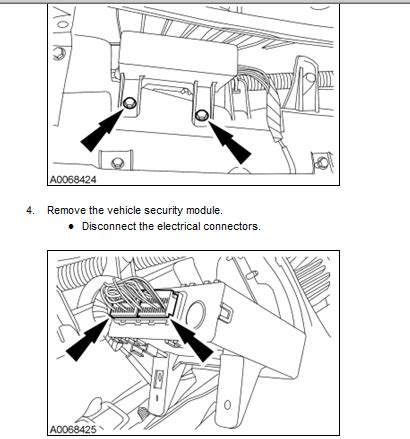 A0068424

4. Remove the vehicle security module.

• Disconnect the electrical connectors.

A0068425