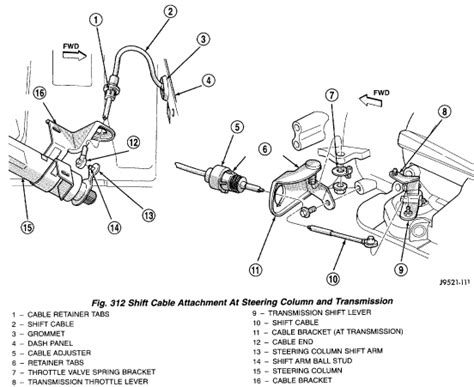 1
2
3
4
FWD
16
12
13
14
15
5
6
7
FWD
8
9
10
11
J9521-111

Fig. 312 Shift Cable Attachment At Steering Column and Transmission

1 – CABLE RETAINER TABS
2 – SHIFT CABLE
3 – GROMMET
4 – DASH PANEL
5 – CABLE ADJUSTER
6 – RETAINER TABS
7 – THROTTLE VALVE SPRING BRACKET
8 – TRANSMISSION THROTTLE LEVER

9 – TRANSMISSION SHIFT LEVER
10 – SHIFT CABLE
11 – CABLE BRACKET (AT TRANSMISSION)
12 – CABLE END
13 – STEERING COLUMN SHIFT ARM
14 – SHIFT ARM BALL STUD
15 – STEERING COLUMN
16 – CABLE BRACKET