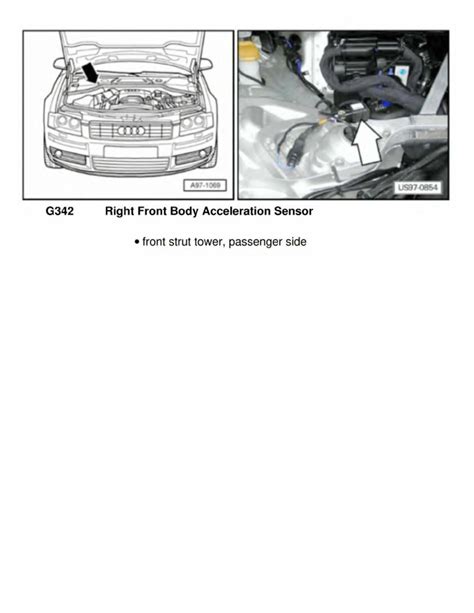 A97-1069

US97-0854

G342 Right Front Body Acceleration Sensor

• front strut tower, passenger side