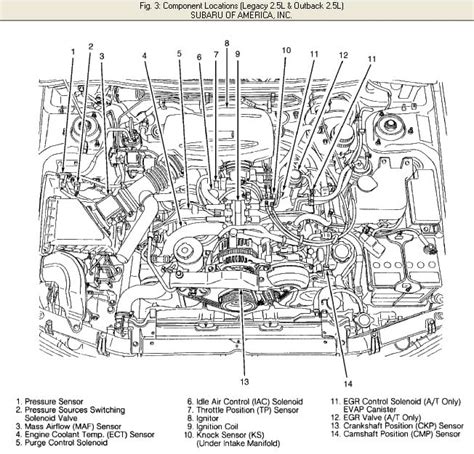 Fig. 3: Component Locations (Legacy 2.5L & Outback 2.5L)
SUBARU OF AMERICA, INC.

1 2 3 4 5 6 7 8 9 10 11 12 11

13 14

1. Pressure Sensor
2. Pressure Sources Switching Solenoid Valve
3. Mass Airflow (MAF) Sensor
4. Engine Coolant Temp. (ECT) Sensor
5. Purge Control Solenoid

6. Idle Air Control (IAC) Solenoid
7. Throttle Position (TP) Sensor
8. Ignitor
9. Ignition Coil
10. Knock Sensor (KS) (Under Intake Manifold)

11. EGR Control Solenoid (A/T Only) EVAP Canister
12. EGR Valve (A/T Only)
13. Crankshaft Position (CKP) Sensor
14. Camshaft Position (CMP) Sensor