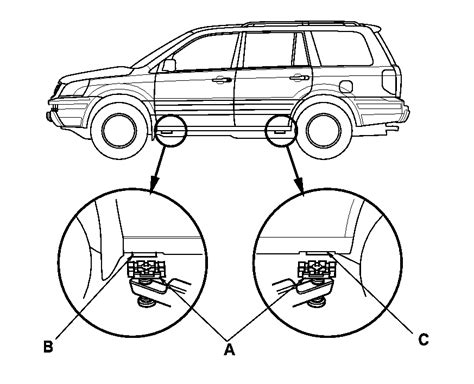 B
A
C