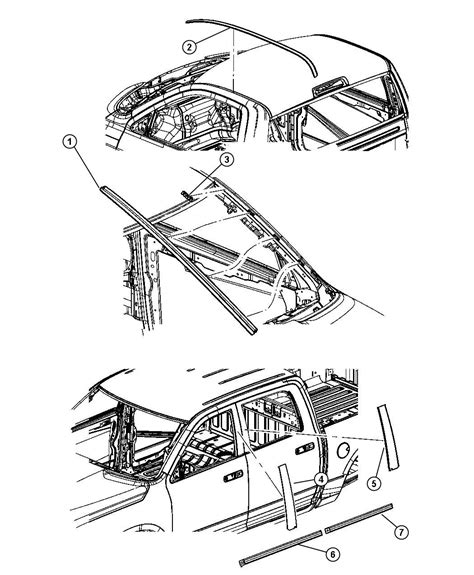 2
1
3
4
5
7
6