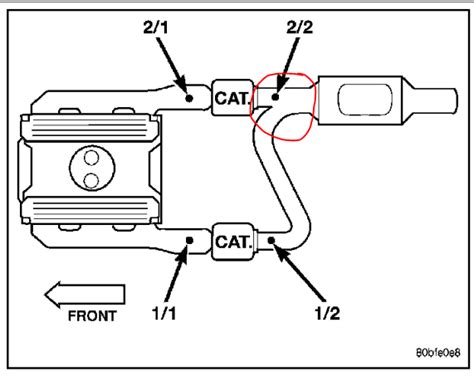 2/1
2/2
CAT.
CAT.
FRONT
1/1
1/2
80b1e0e8