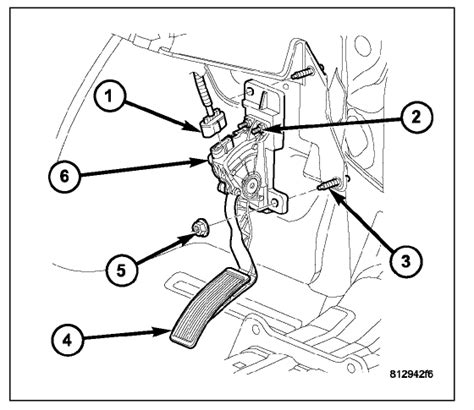 1
2
6
3
5
4
812942f6