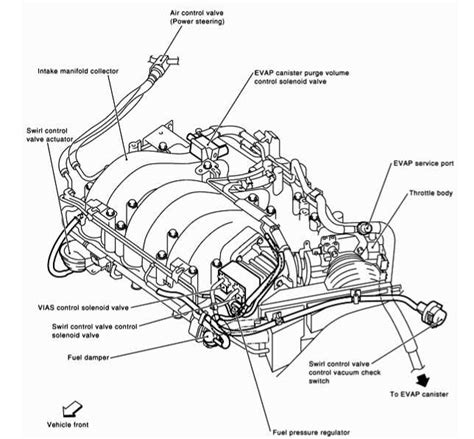 Air control valve
(Power steering)

Intake manifold collector

EVAP canister purge volume
control solenoid valve

Swirl control
valve actuator

EVAP service port

Throttle body

VIAS control solenoid valve

Swirl control valve control
solenoid valve

Fuel damper

Swirl control valve
control vacuum check
switch

To EVAP canister

Vehicle front

Fuel pressure regulator