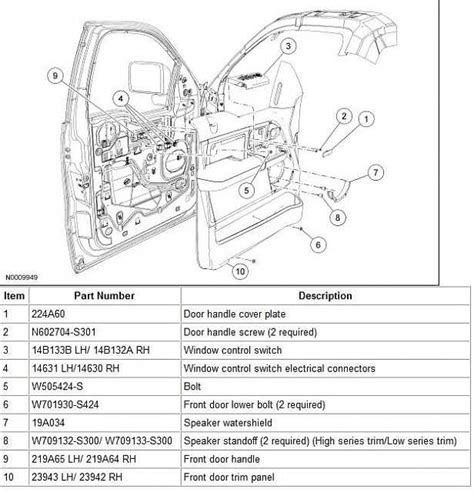 9
4
3
2
1
7
5
8
6
10
N0009949

| Item | Part Number | Description |
|---|---|---|
| 1 | 224A60 | Door handle cover plate |
| 2 | N602704-S301 | Door handle screw (2 required) |
| 3 | 14B133B LH/ 14B132A RH | Window control switch |
| 4 | 14631 LH/14630 RH | Window control switch electrical connectors |
| 5 | W505424-S | Bolt |
| 6 | W701930-S424 | Front door lower bolt (2 required) |
| 7 | 19A034 | Speaker watershield |
| 8 | W709132-S300/ W709133-S300 | Speaker standoff (2 required) (High series trim/Low series trim) |
| 9 | 219A65 LH/ 219A64 RH | Front door handle |
| 10 | 23943 LH/ 23942 RH | Front door trim panel |