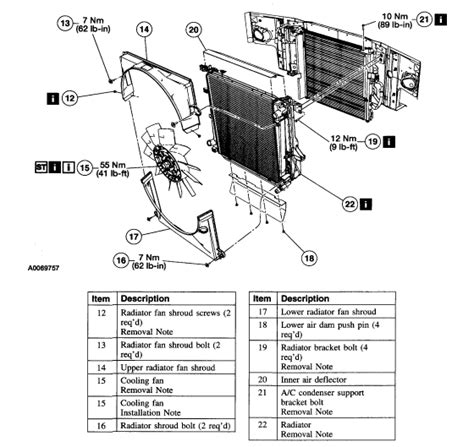 13 7 Nm (62 lb-in)

14

20

10 Nm (89 lb-in) 21 i

i 12

12 Nm (9 lb-ft) 19 i

ST i i 15 55 Nm (41 lb-ft)

22 i

17

18

16 7 Nm (62 lb-in)

A0069757

| Item | Description |
|---|---|
| 12 | Radiator fan shroud screws (2 req'd) Removal Note |
| 13 | Radiator fan shroud bolt (2 req'd) |
| 14 | Upper radiator fan shroud |
| 15 | Cooling fan Removal Note |
| 15 | Cooling fan Installation Note |
| 16 | Radiator shroud bolt (2 req'd) |

| Item | Description |
|---|---|
| 17 | Lower radiator fan shroud |
| 18 | Lower air dam push pin (4 req'd) |
| 19 | Radiator bracket bolt (4 req'd) Removal Note |
| 20 | Inner air deflector |
| 21 | A/C condenser support bracket bolt Removal Note |
| 22 | Radiator Removal Note |