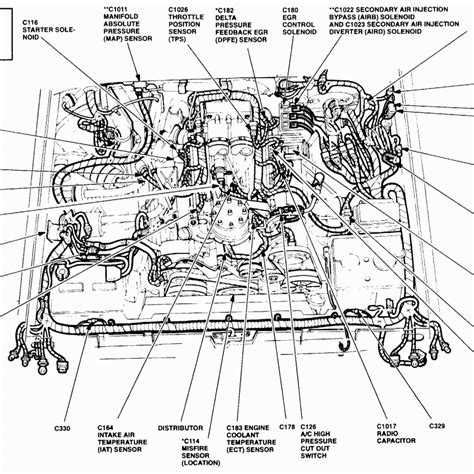 C116 STARTER SOLENOID

**C1011 MANIFOLD ABSOLUTE PRESSURE (MAP) SENSOR

C1026 THROTTLE POSITION SENSOR (TPS)

*C182 DELTA PRESSURE FEEDBACK EGR (DPFE) SENSOR

C180 EGR CONTROL SOLENOID

**C1022 SECONDARY AIR INJECTION BYPASS (AIRB) SOLENOID AND C1023 SECONDARY AIR INJECTION DIVERTER (AIRD) SOLENOID

C330

C164 INTAKE AIR TEMPERATURE (IAT) SENSOR

DISTRIBUTOR

*C114 MISFIRE SENSOR (LOCATION)

C183 ENGINE COOLANT TEMPERATURE (ECT) SENSOR

C178

C126 A/C HIGH PRESSURE CUT OUT SWITCH

C1017 RADIO CAPACITOR

C329