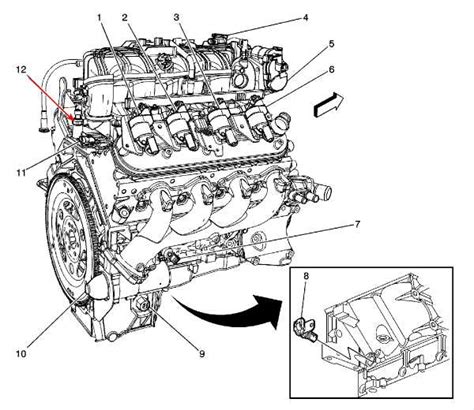 1
2
3
4
5
6
12
11
7
8
10
9