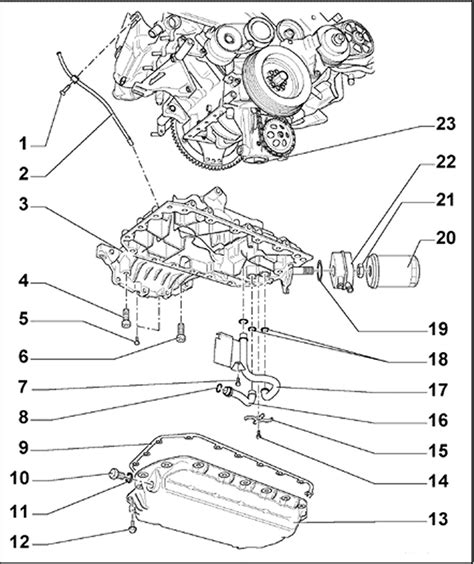 1
2
3
4
5
6
7
8
9
10
11
12
23
22
21
20
19
18
17
16
15
14
13