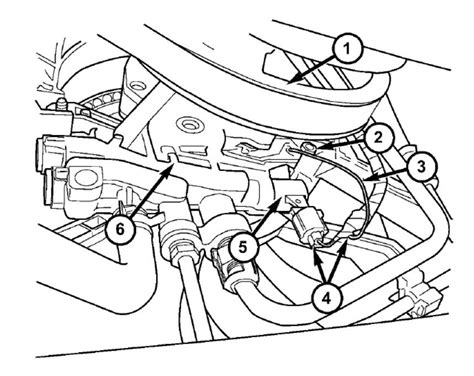 1
2
3
6
5
4