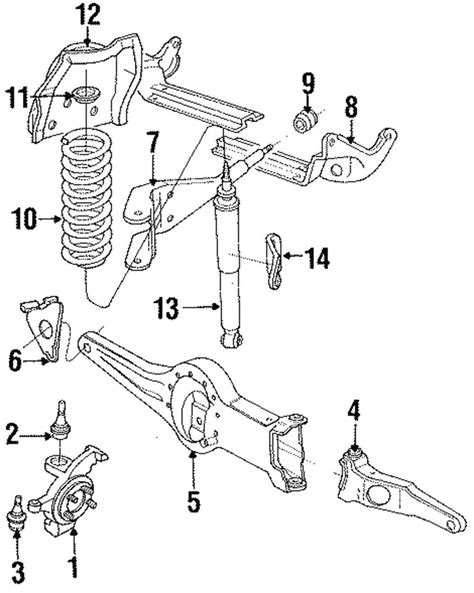 12
11
9
8
7
10
14
13
6
4
2
5
3
1