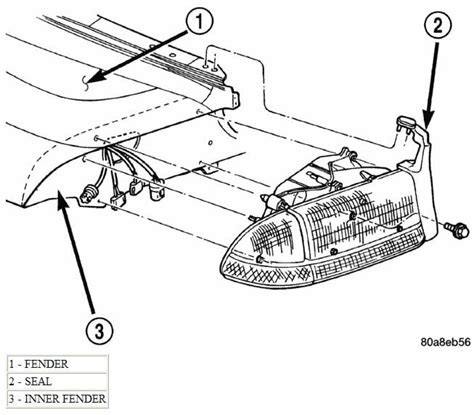 1

2

3

80a8eb56

| 1 - FENDER |
|---|
| 2 - SEAL |
| 3 - INNER FENDER |